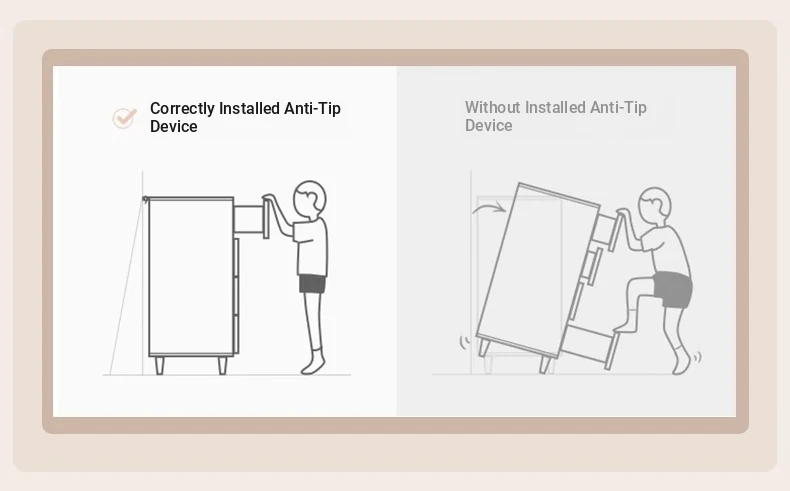 Correctly Installed Anti-Tip Device

Without Installed Anti-Tip Device