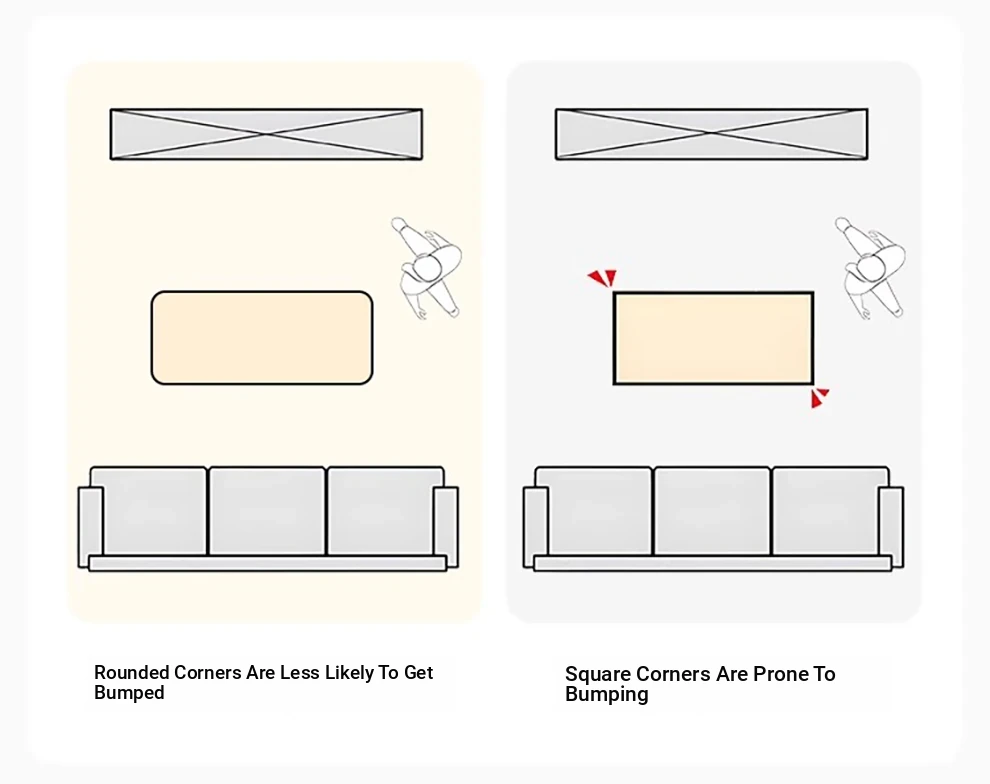 Rounded Corners Are Less Likely To Get Bumped

Square Corners Are Prone To Bumping