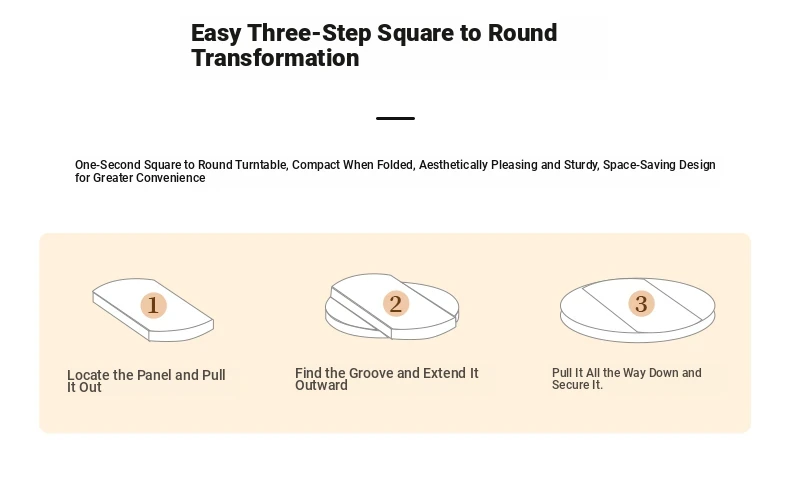 Easy Three-Step Square to Round Transformation

One-Second Square to Round Turntable, Compact When Folded, Aesthetically Pleasing and Sturdy, Space-Saving Design for Greater Convenience

1

Locate the Panel and Pull It Out

2

Find the Groove and Extend It Outward

3

Pull It All the Way Down and Secure It.