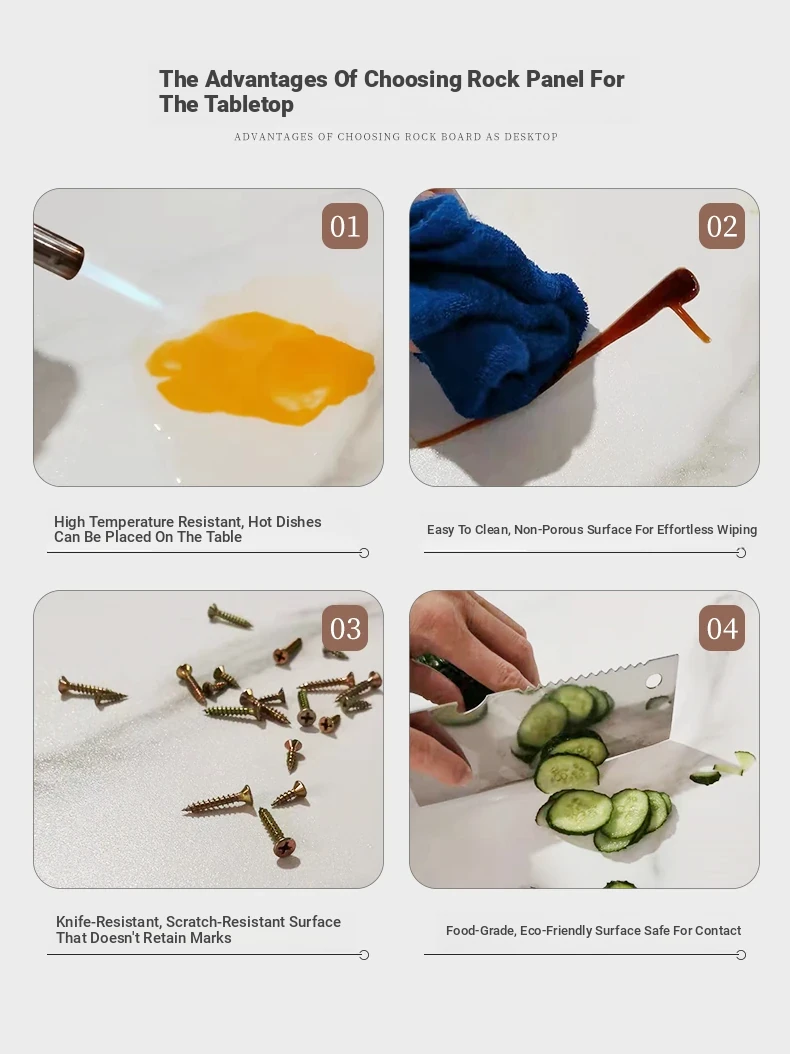 The Advantages Of Choosing Rock Panel For The Tabletop

ADVANTAGES OF CHOOSING ROCK BOARD AS DESKTOP

01

High Temperature Resistant, Hot Dishes Can Be Placed On The Table

02

Easy To Clean, Non-Porous Surface For Effortless Wiping

03

Knife-Resistant, Scratch-Resistant Surface That Doesn't Retain Marks

04

Food-Grade, Eco-Friendly Surface Safe For Contact