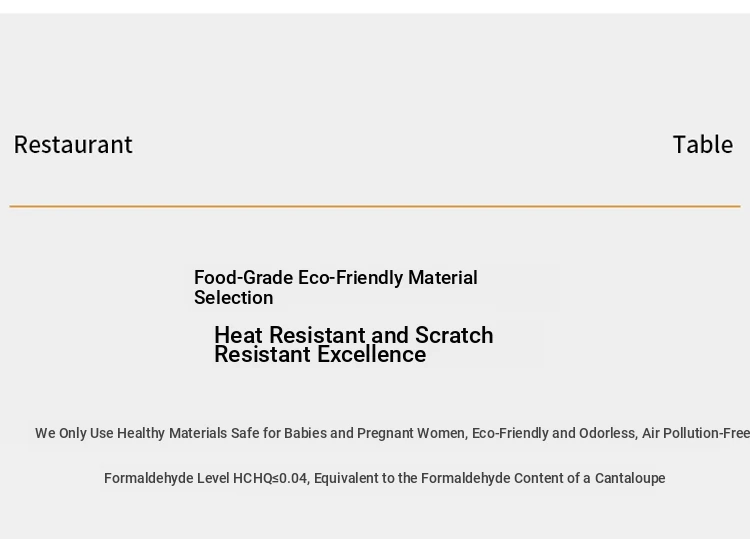 Restaurant

Table

Food-Grade Eco-Friendly Material Selection

Heat Resistant and Scratch Resistant Excellence

We Only Use Healthy Materials Safe for Babies and Pregnant Women, Eco-Friendly and Odorless, Air Pollution-Free

Formaldehyde Level HCHQ≤0.04, Equivalent to the Formaldehyde Content of a Cantaloupe