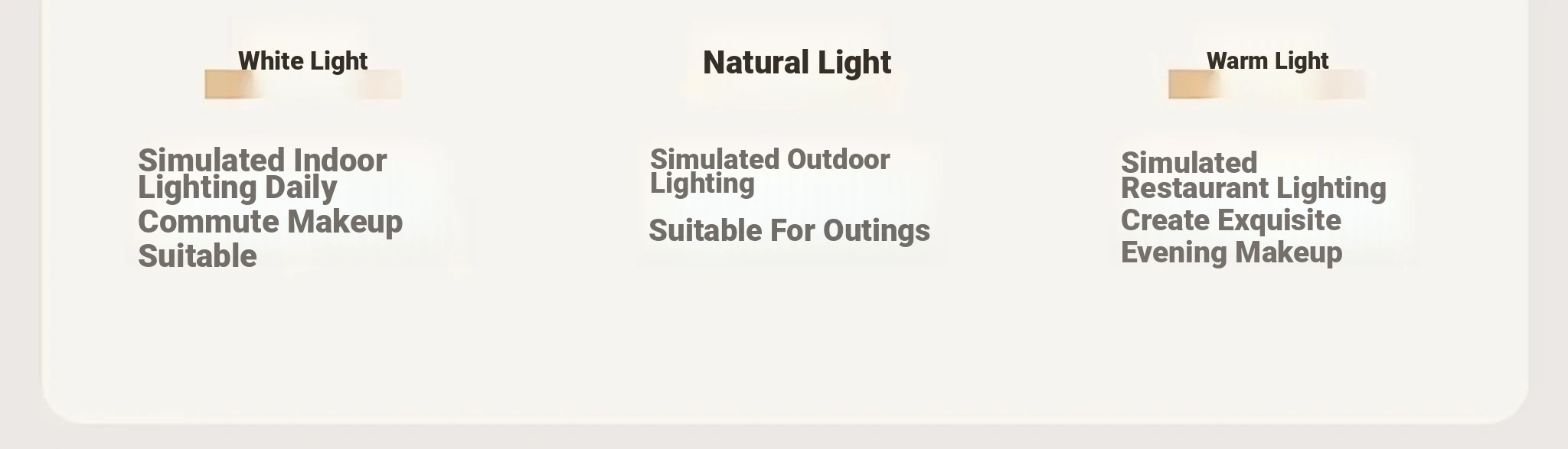 White Light

Simulated Indoor Lighting Daily Commute Makeup Suitable

Natural Light

Simulated Outdoor Lighting

Suitable For Outings

Warm Light

Simulated Restaurant Lighting Create Exquisite Evening Makeup