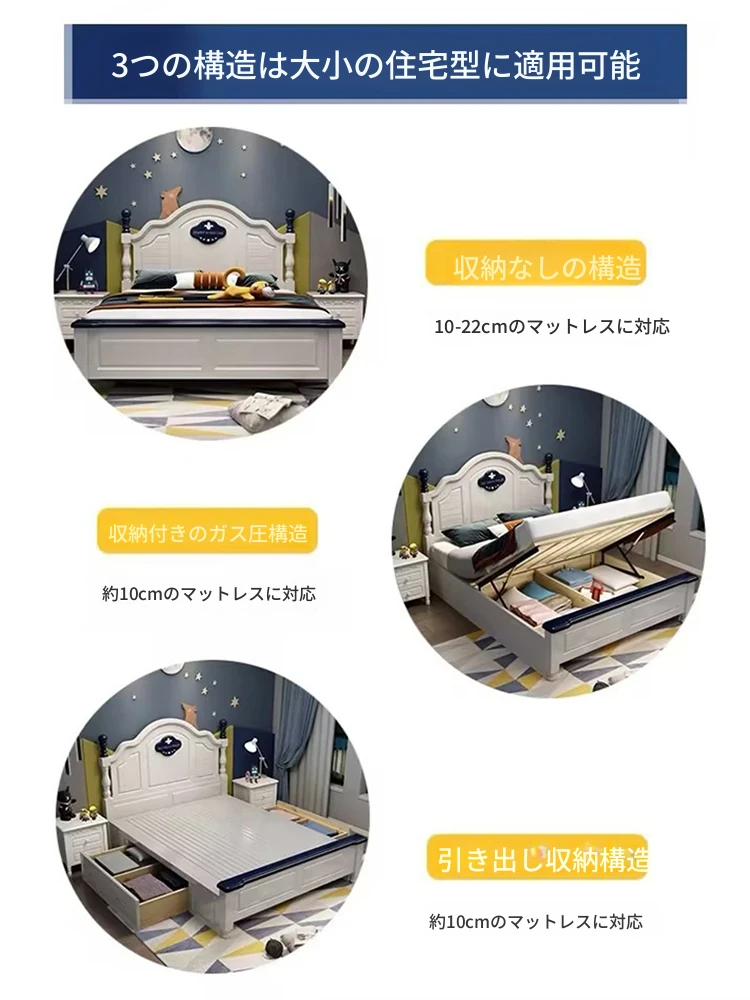 3つの構造は大小の住宅型に適用可能

収納なしの構造

10-22cmのマットレスに対応

収納付きのガス圧構造

約10cmのマットレスに対応

引き出し収納構造

約10cmのマットレスに対応