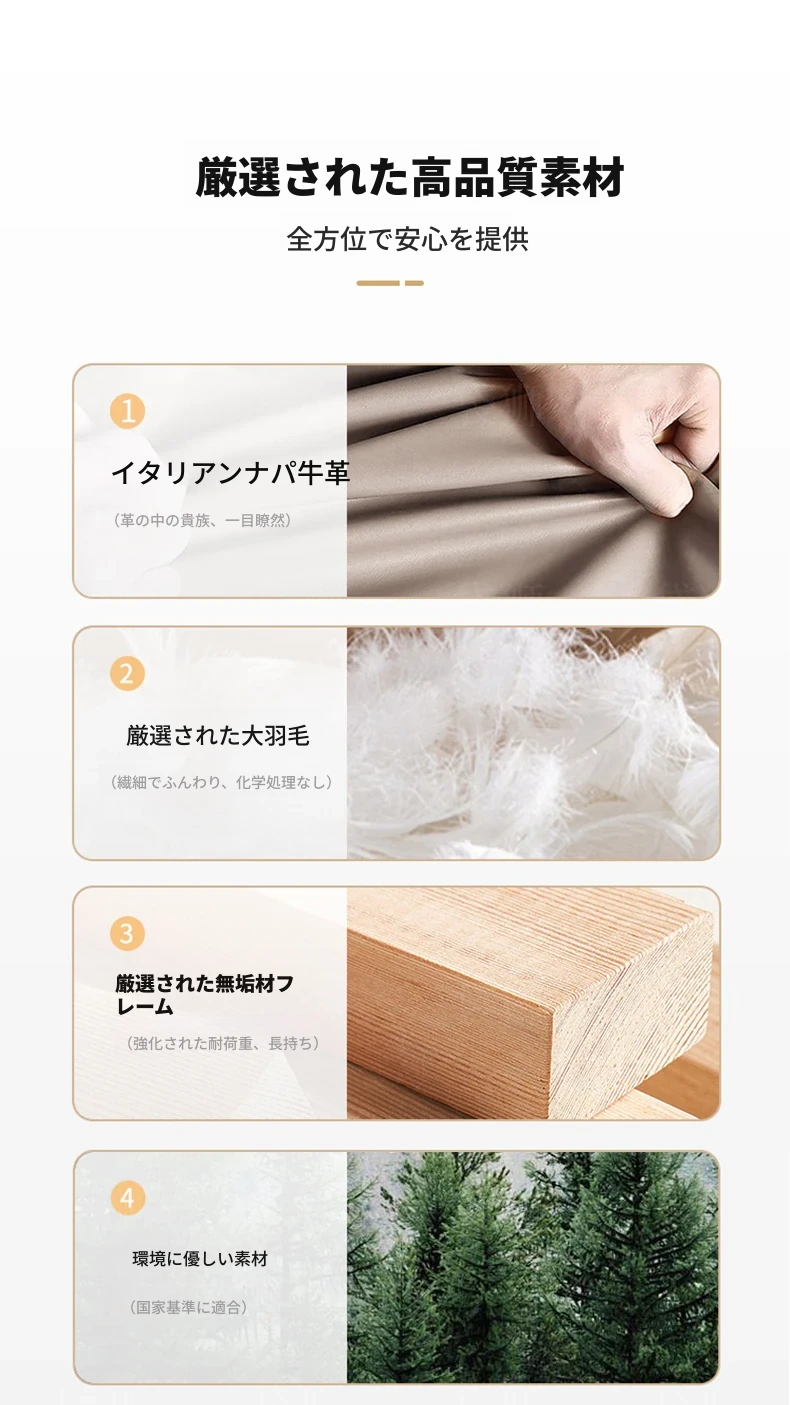 厳選された高品質素材

全方位で安心を提供

1

イタリアンナパ牛革

（革の中の貴族、一目瞭然）

2

厳選された大羽毛

（繊細でふんわり、化学処理なし）

3

厳選された無垢材フレーム

（強化された耐荷重、長持ち）

4

環境に優しい素材

（国家基準に適合）