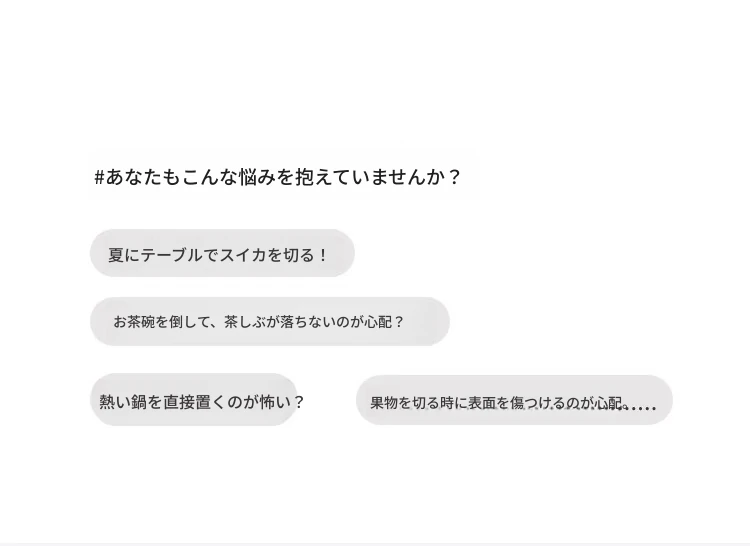 #あなたもこんな悩みを抱えていませんか？

夏にテーブルでスイカを切る！

お茶碗を倒して、茶しぶが落ちないのが心配？

熱い鍋を直接置くのが怖い？

果物を切る時に表面を傷つけるのが心配。....