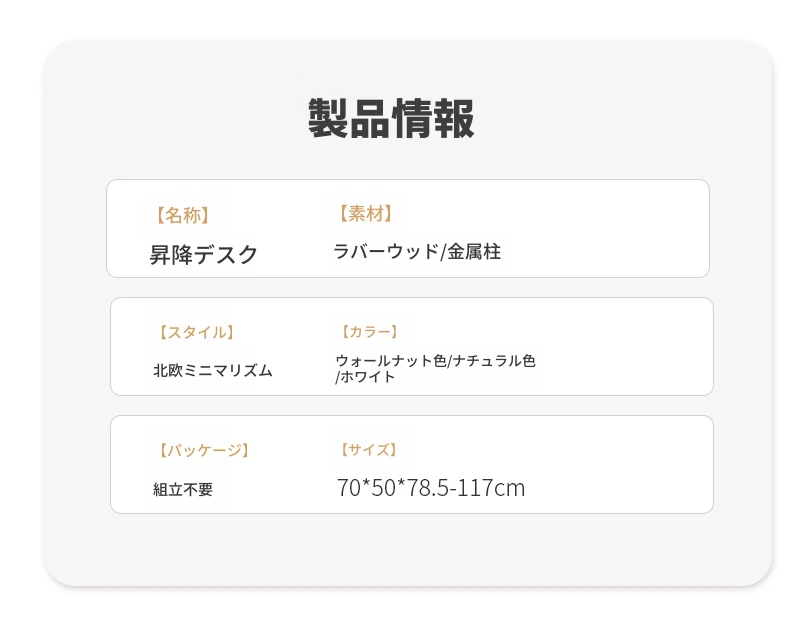 製品情報

【名称】
昇降デスク

【素材】
ラバーウッド/金属柱

【スタイル】
北欧ミニマリズム

【カラー】
ウォールナット色/ナチュラル色/ホワイト

【パッケージ】
組立不要

【サイズ】
70*50*78.5-117cm