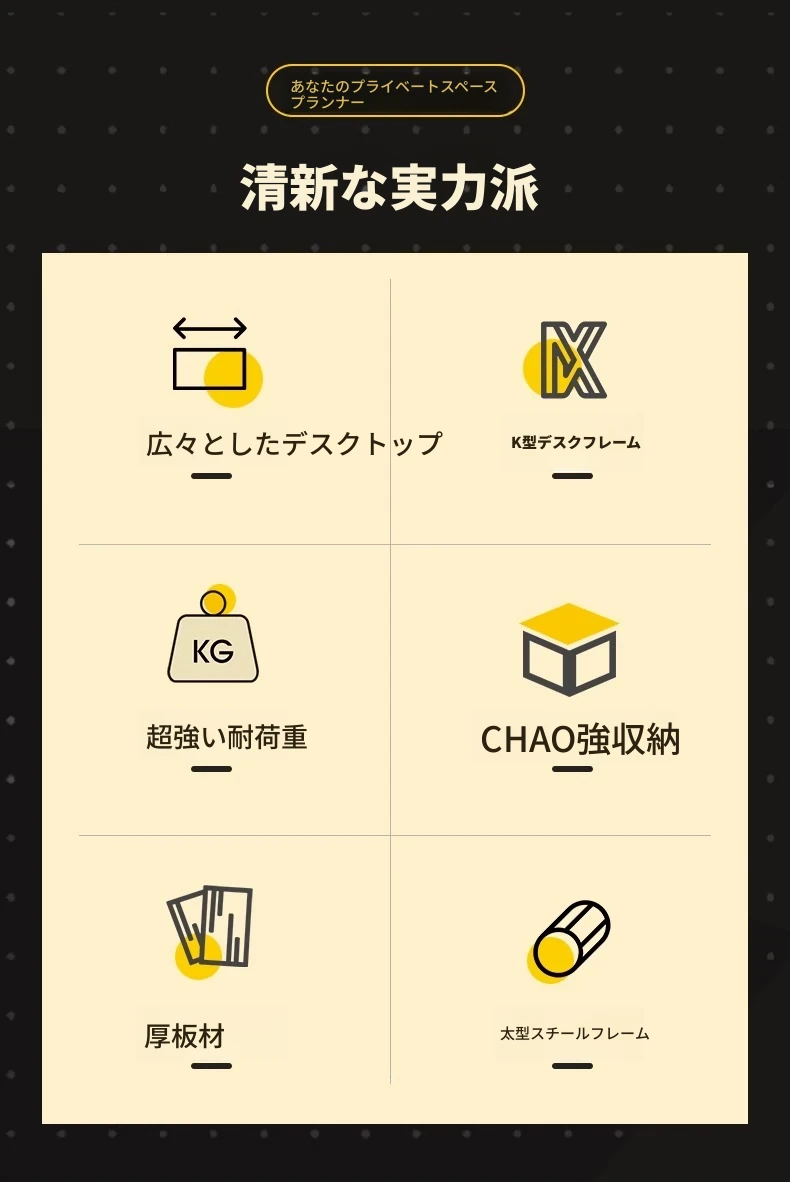 あなたのプライベートスペースプランナー

清新な実力派

広々としたデスクトップ

K型デスクフレーム

KG

超強い耐荷重

CHAO強収納

厚板材

太型スチールフレーム